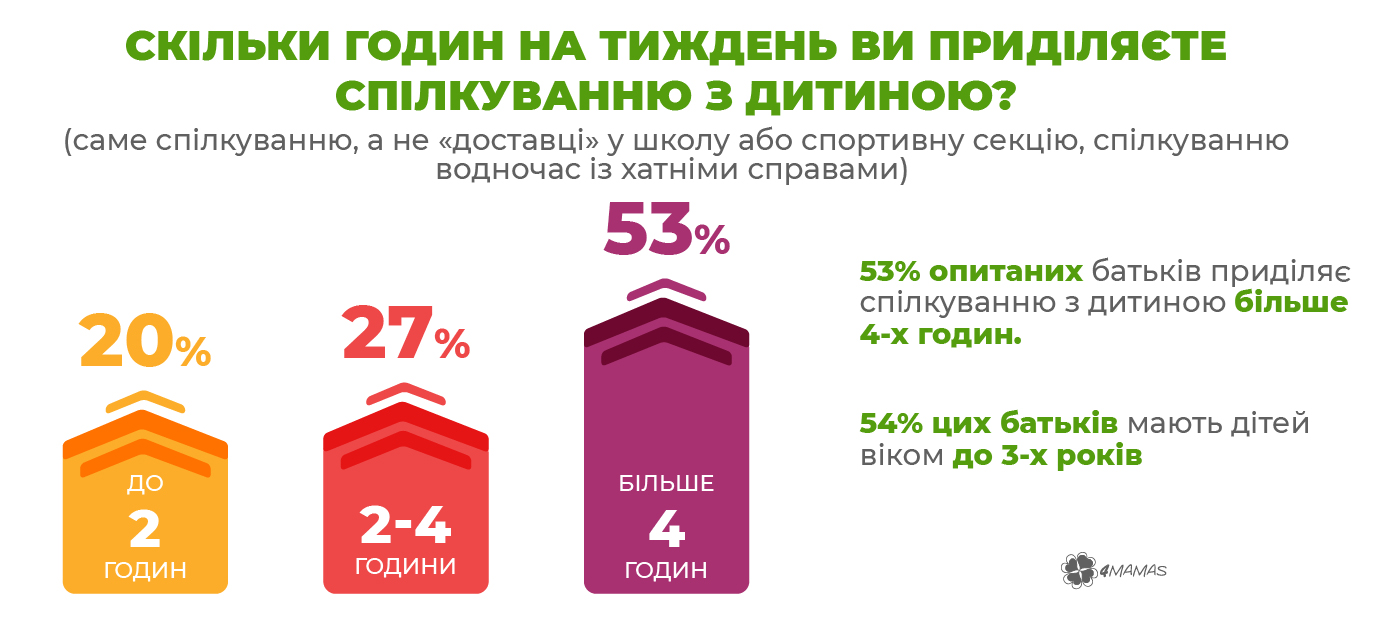 СКІЛЬКИ ГОДИН НА ТИЖДЕНЬ ВИ ПРИДІЛЯЄТЕ СПІЛКУВАННЮ З ДИТИНОЮ?

(саме спілкуванню, а не «доставці» у школу або спортивну секцію, спілкуванню водночас із хатніми справами)

20%

ДО
2
ГОДИН

27%

2-4
ГОДИНИ

53%

БІЛЬШЕ
4
ГОДИН

53% опитаних батьків приділяє спілкуванню з дитиною більше 4-х годин.

54% цих батьків мають дітей віком до 3-х років

4MAMAS