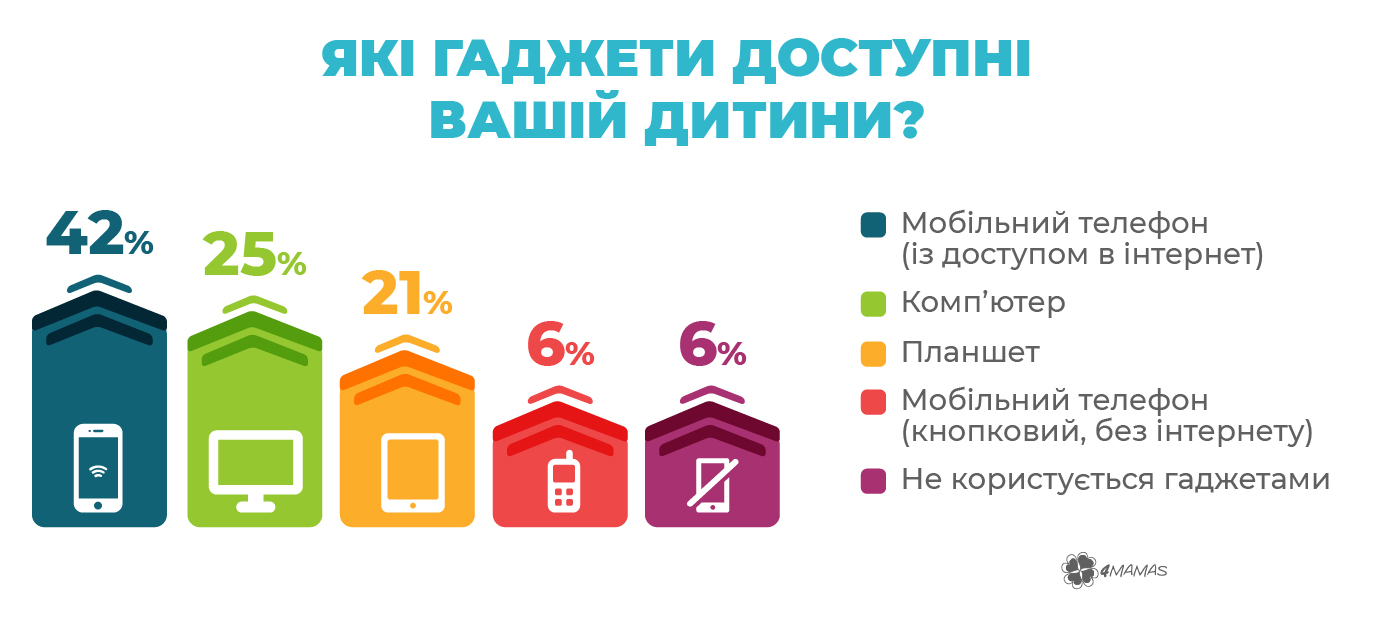 ЯКІ ГАДЖЕТИ ДОСТУПНІ ВАШІЙ ДИТИНИ?

42%

25%

21%

6%

6%

Мобільний телефон (із доступом в інтернет)

Комп'ютер

Планшет

Мобільний телефон (кнопковий, без інтернету)

Не користується гаджетами

4MAMAS