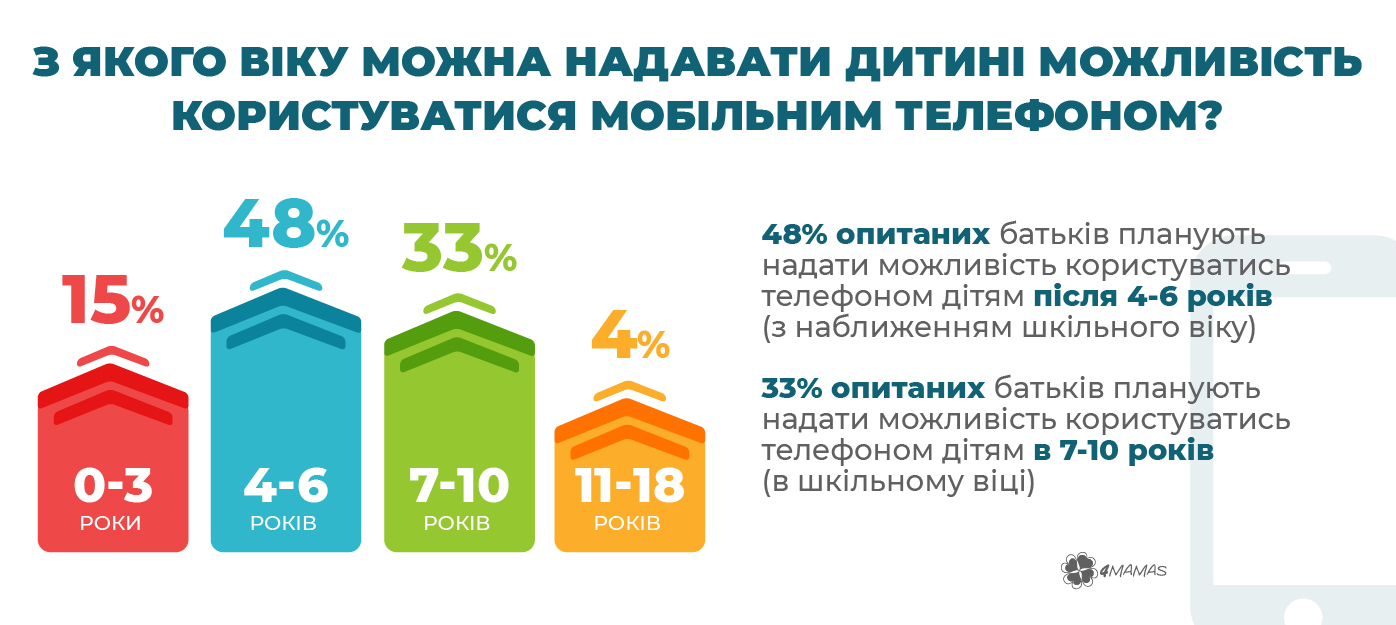 З ЯКОГО ВІКУ МОЖНА НАДАВАТИ ДИТИНІ МОЖЛИВІСТЬ КОРИСТУВАТИСЯ МОБІЛЬНИМ ТЕЛЕФОНОМ?

15%
0-3
РОКИ

48%
4-6
РОКІВ

33%
7-10
РОКІВ

4%
11-18
РОКІВ

48% опитаних батьків планують надати можливість користуватись телефоном дітям після 4-6 років (з наближенням шкільного віку)

33% опитаних батьків планують надати можливість користуватись телефоном дітям в 7-10 років (в шкільному віці)

4MAMAS