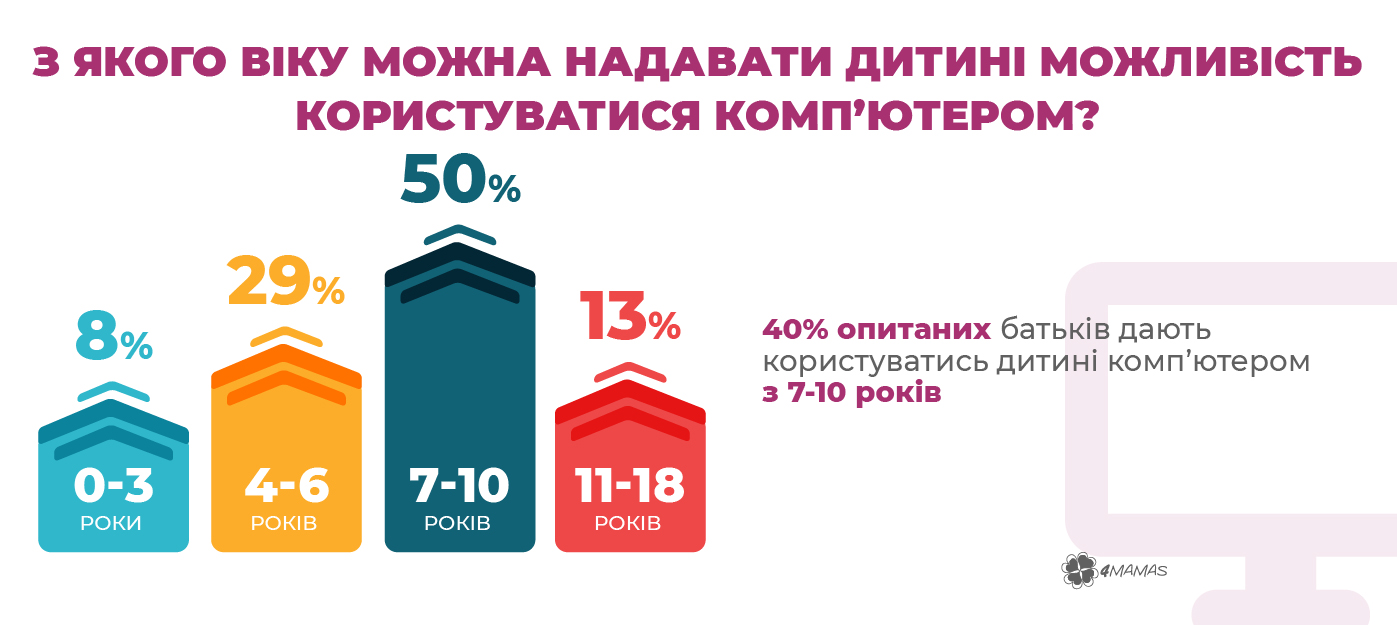 З ЯКОГО ВІКУ МОЖНА НАДАВАТИ ДИТИНІ МОЖЛИВІСТЬ КОРИСТУВАТИСЯ КОМП'ЮТЕРОМ?

8%
0-3
РОКИ

29%
4-6
РОКІВ

50%
7-10
РОКІВ

13%
11-18
РОКІВ

40% опитаних батьків дають користуватись дитині комп'ютером з 7-10 років

4MAMAS